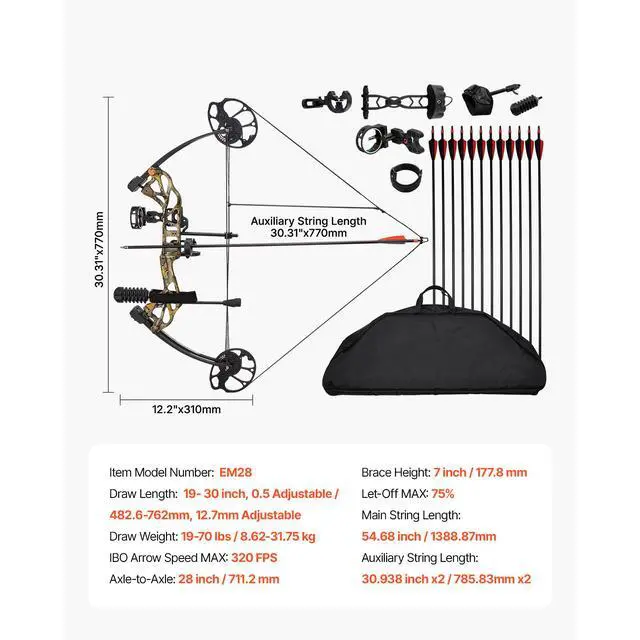 30.31"x770mm

Auxiliary String Length
30.31"x770mm

12.2"x310mm

Item Model Number: EM28
Draw Length: 19- 30 inch, 0.5 Adjustable / 482.6-762mm, 12.7mm Adjustable
Draw Weight: 19-70 lbs / 8.62-31.75 kg
IBO Arrow Speed MAX: 320 FPS
Axle-to-Axle: 28 inch / 711.2 mm

Brace Height: 7 inch / 177.8 mm
Let-Off MAX: 75%
Main String Length:
54.68 inch / 1388.87mm
Auxiliary String Length:
30.938 inch x2 / 785.83mm x2