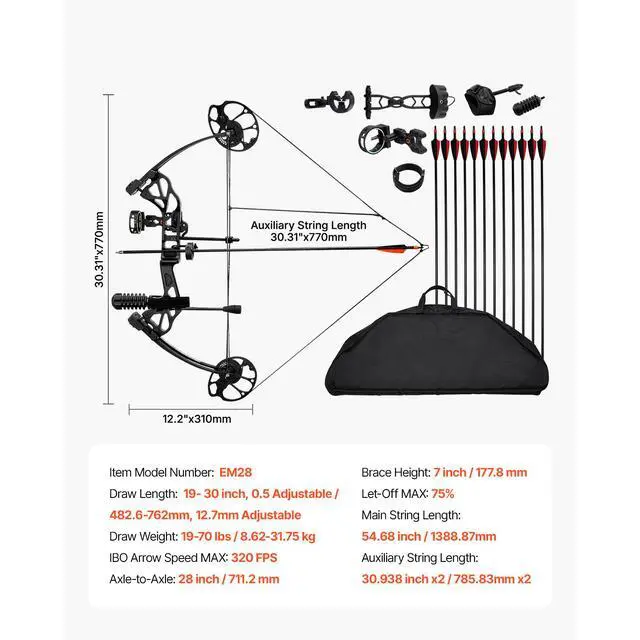 30.31"x770mm

Auxiliary String Length
30.31"x770mm

12.2"x310mm

Item Model Number: EM28
Draw Length: 19- 30 inch, 0.5 Adjustable / 482.6-762mm, 12.7mm Adjustable
Draw Weight: 19-70 lbs / 8.62-31.75 kg
IBO Arrow Speed MAX: 320 FPS
Axle-to-Axle: 28 inch / 711.2 mm

Brace Height: 7 inch / 177.8 mm
Let-Off MAX: 75%
Main String Length: 54.68 inch / 1388.87mm
Auxiliary String Length: 30.938 inch x2 / 785.83mm x2