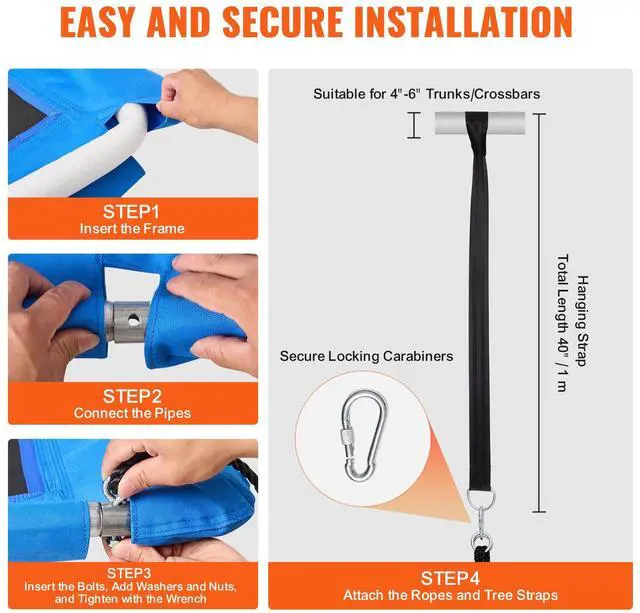 EASY AND SECURE INSTALLATION

STEP1
Insert the Frame

STEP2
Connect the Pipes

STEP3
Insert the Bolts, Add Washers and Nuts, and Tighten with the Wrench

Suitable for 4"-6" Trunks/Crossbars

Hanging Strap
Total Length 40" / 1 m

Secure Locking Carabiners

STEP4
Attach the Ropes and Tree Straps