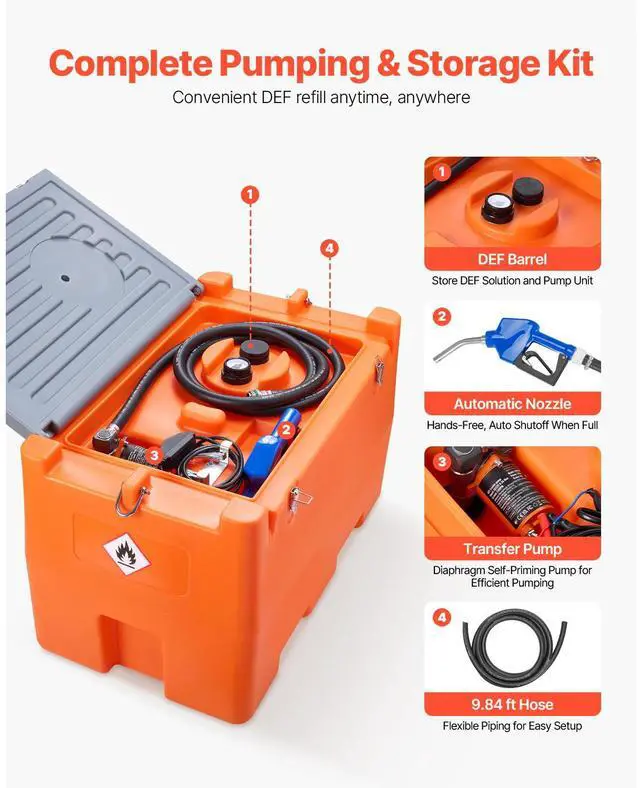 Complete Pumping & Storage Kit

Convenient DEF refill anytime, anywhere

1

4

2

3

1

DEF Barrel

Store DEF Solution and Pump Unit

2

Automatic Nozzle

Hands-Free, Auto Shutoff When Full

3

Transfer Pump

Diaphragm Self-Priming Pump for Efficient Pumping

4

9.84 ft Hose

Flexible Piping for Easy Setup