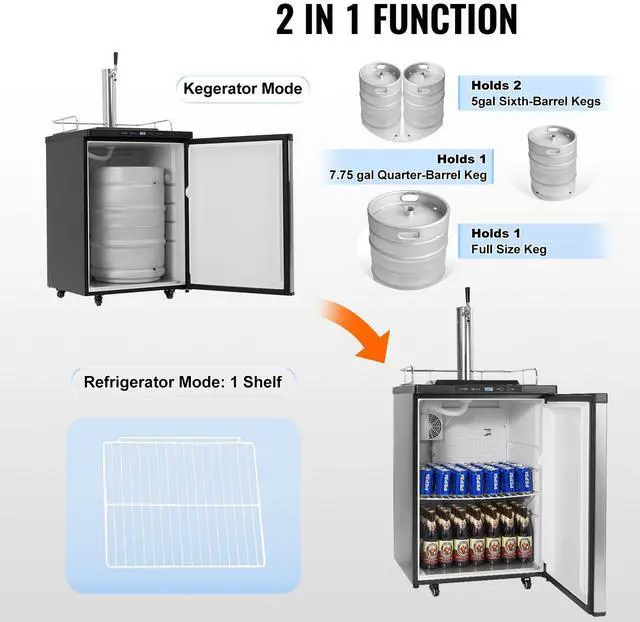 2 IN 1 FUNCTION

Kegerator Mode

Holds 2
5gal Sixth-Barrel Kegs

Holds 1
7.75 gal Quarter-Barrel Keg

Holds 1
Full Size Keg

Refrigerator Mode: 1 Shelf