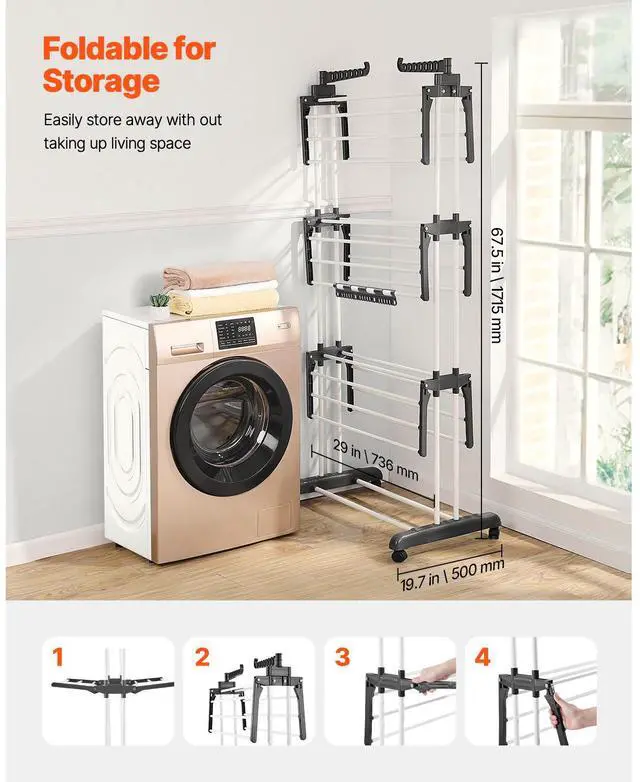 Foldable for Storage

Easily store away with out taking up living space

67.5 in \ 1715 mm

29 in \ 736 mm

19.7 in \ 500 mm

1

2

3

4