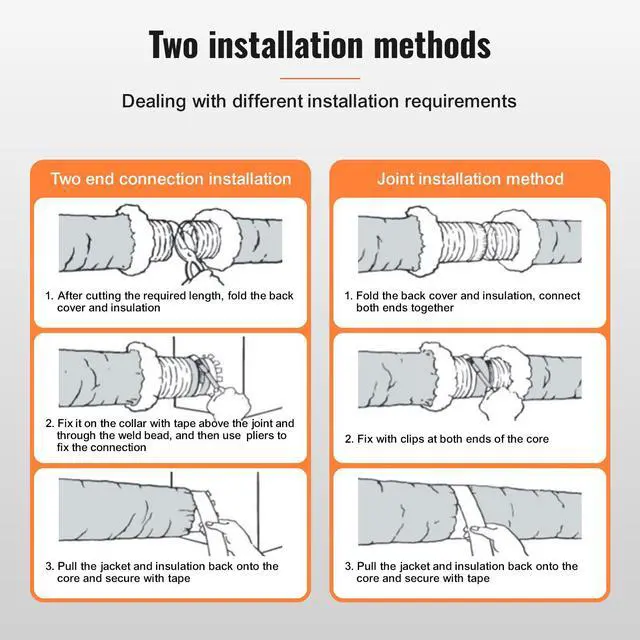 Two installation methods

Dealing with different installation requirements

Two end connection installation

1. After cutting the required length, fold the back cover and insulation

2. Fix it on the collar with tape above the joint and through the weld bead, and then use pliers to fix the connection

3. Pull the jacket and insulation back onto the core and secure with tape

Joint installation method

1. Fold the back cover and insulation, connect both ends together

2. Fix with clips at both ends of the core

3. Pull the jacket and insulation back onto the core and secure with tape