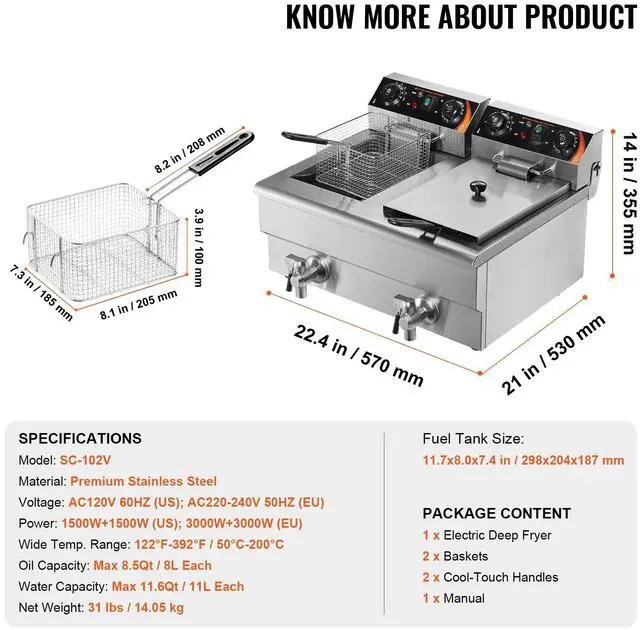 KNOW MORE ABOUT PRODUCT

8.2 in / 208 mm

3.9 in / 100 mm

7.3 in / 185 mm

8.1 in / 205 mm

14 in / 355 mm

22.4 in / 570 mm

21 in / 530 mm

SPECIFICATIONS
Model: SC-102V
Material: Premium Stainless Steel
Voltage: AC120V 60HZ (US); AC220-240V 50HZ (EU)
Power: 1500W+1500W (US); 3000W+3000W (EU)
Wide Temp. Range: 122°F-392°F / 50°C-200°C
Oil Capacity: Max 8.5Qt / 8L Each
Water Capacity: Max 11.6Qt / 11L Each
Net Weight: 31 lbs / 14.05 kg

Fuel Tank Size:
11.7x8.0x7.4 in / 298x204x187 mm

PACKAGE CONTENT
1 x Electric Deep Fryer
2 x Baskets
2 x Cool-Touch Handles
1 x Manual