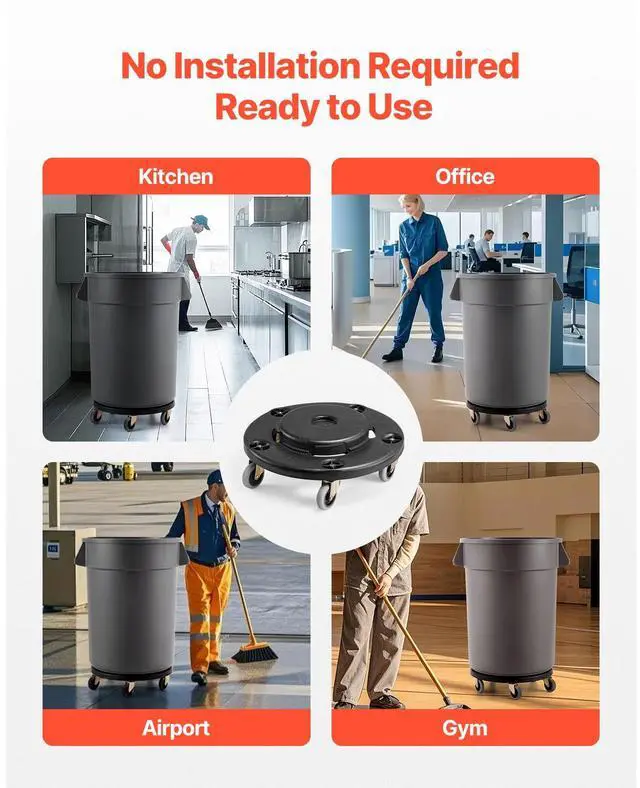 No Installation Required
Ready to Use

Kitchen

Office

Airport

Gym