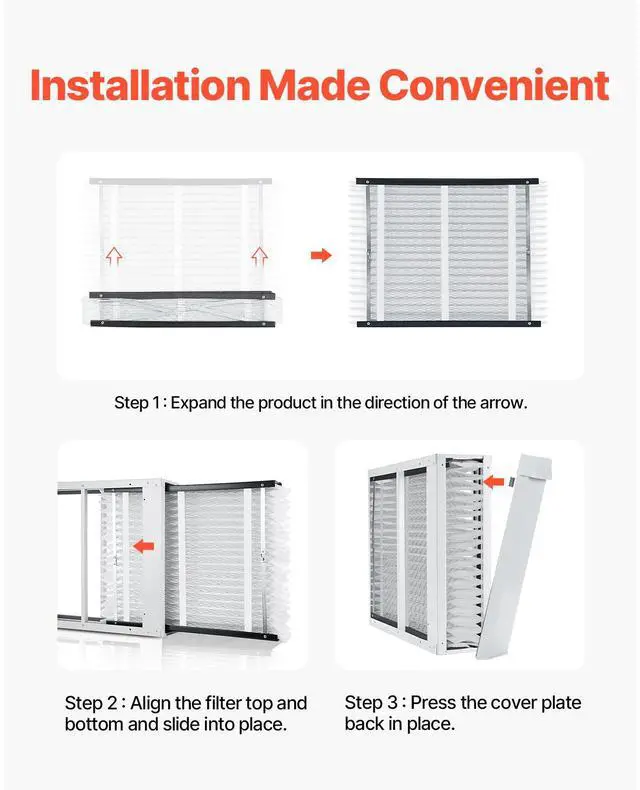 Installation Made Convenient

Step 1 : Expand the product in the direction of the arrow.

Step 2 : Align the filter top and bottom and slide into place.

Step 3 : Press the cover plate back in place.