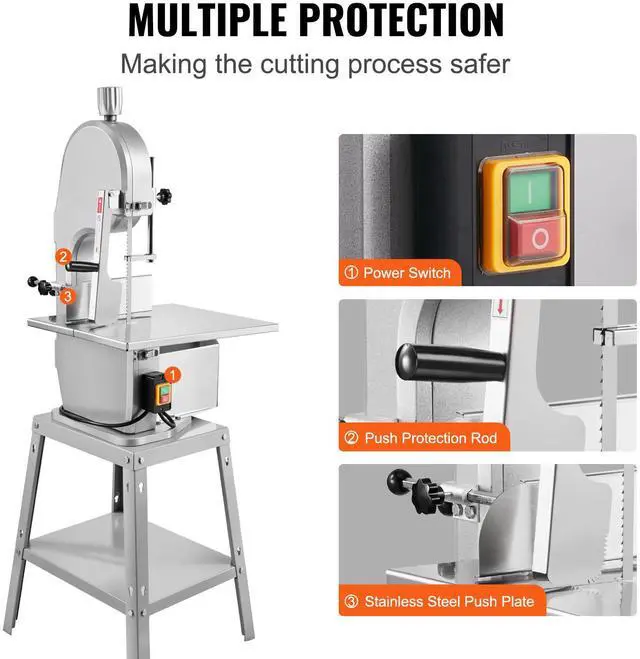 MULTIPLE PROTECTION
Making the cutting process safer

2
3
1

I
O

① Power Switch

② Push Protection Rod

③ Stainless Steel Push Plate