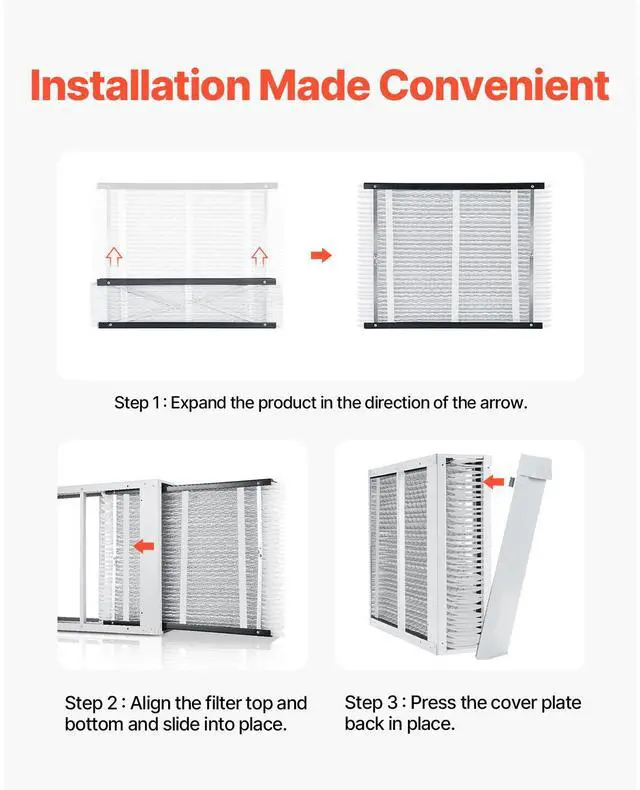 Installation Made Convenient

Step 1 : Expand the product in the direction of the arrow.

Step 2 : Align the filter top and bottom and slide into place.

Step 3 : Press the cover plate back in place.