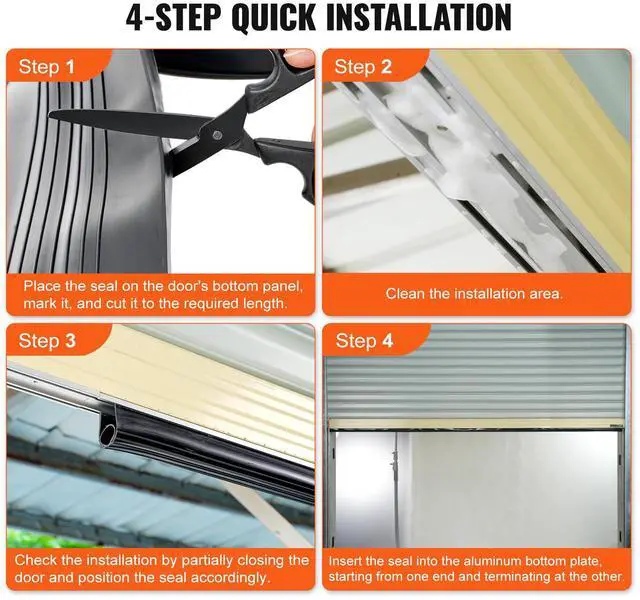 4-STEP QUICK INSTALLATION

Step 1

Place the seal on the door's bottom panel, mark it, and cut it to the required length.

Step 2

Clean the installation area.

Step 3

Check the installation by partially closing the door and position the seal accordingly.

Step 4

Insert the seal into the aluminum bottom plate, starting from one end and terminating at the other.