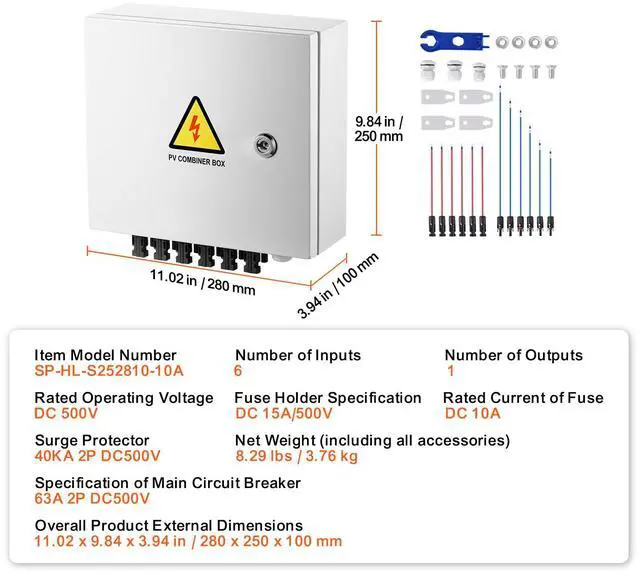 PV COMBINER BOX

9.84 in / 250 mm

11.02 in / 280 mm

3.94 in / 100 mm

Item Model Number
SP-HL-S252810-10A

Number of Inputs
6

Number of Outputs
1

Rated Operating Voltage
DC 500V

Fuse Holder Specification
DC 15A/500V

Rated Current of Fuse
DC 10A

Surge Protector
40KA 2P DC500V

Net Weight (including all accessories)
8.29 lbs / 3.76 kg

Specification of Main Circuit Breaker
63A 2P DC500V

Overall Product External Dimensions
11.02 x 9.84 x 3.94 in / 280 x 250 x 100 mm