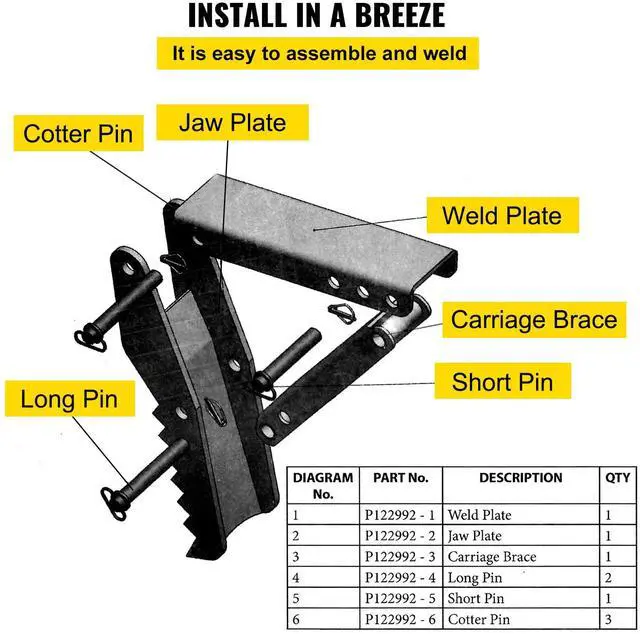 INSTALL IN A BREEZE

It is easy to assemble and weld

Cotter Pin

Jaw Plate

Weld Plate

Carriage Brace

Short Pin

Long Pin

| DIAGRAM No. | PART No. | DESCRIPTION | QTY |
|---|---|---|---|
| 1 | P122992 - 1 | Weld Plate | 1 |
| 2 | P122992 - 2 | Jaw Plate | 1 |
| 3 | P122992 - 3 | Carriage Brace | 1 |
| 4 | P122992 - 4 | Long Pin | 2 |
| 5 | P122992 - 5 | Short Pin | 1 |
| 6 | P122992 - 6 | Cotter Pin | 3 |