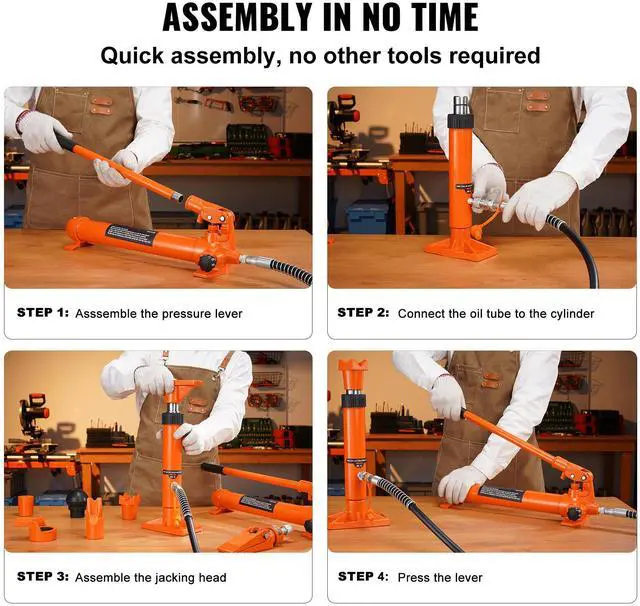 ASSEMBLY IN NO TIME

Quick assembly, no other tools required

STEP 1: Asssemble the pressure lever

STEP 2: Connect the oil tube to the cylinder

STEP 3: Assemble the jacking head

STEP 4: Press the lever