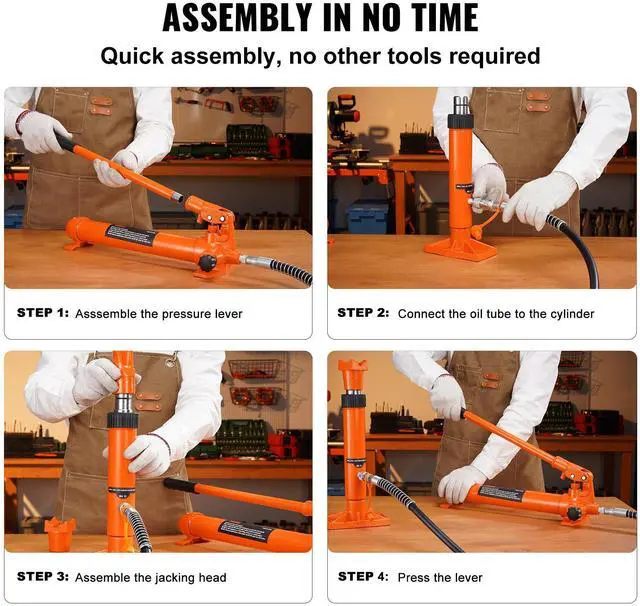 ASSEMBLY IN NO TIME

Quick assembly, no other tools required

STEP 1: Asssemble the pressure lever

STEP 2: Connect the oil tube to the cylinder

STEP 3: Assemble the jacking head

STEP 4: Press the lever