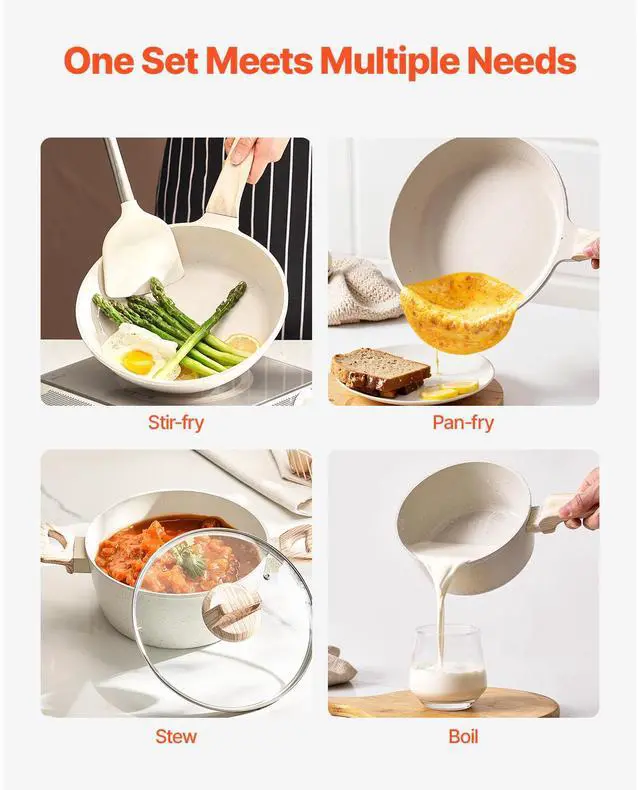 One Set Meets Multiple Needs

Stir-fry

Pan-fry

Stew

Boil