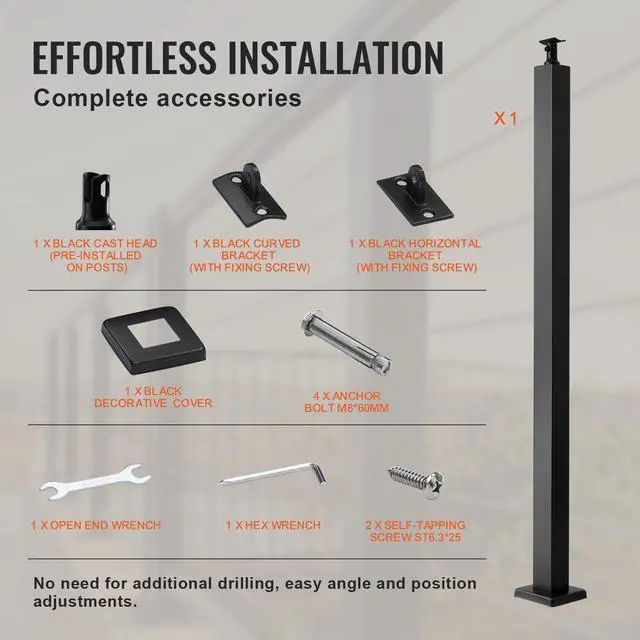 EFFORTLESS INSTALLATION

Complete accessories

X 1

1 X BLACK CAST HEAD (PRE-INSTALLED ON POSTS)

1 X BLACK CURVED BRACKET (WITH FIXING SCREW)

1 X BLACK HORIZONTAL BRACKET (WITH FIXING SCREW)

1 X BLACK DECORATIVE COVER

4 X ANCHOR BOLT M8*60MM

1 X OPEN END WRENCH

1 X HEX WRENCH

2 X SELF-TAPPING SCREW ST6.3*25

No need for additional drilling, easy angle and position adjustments.