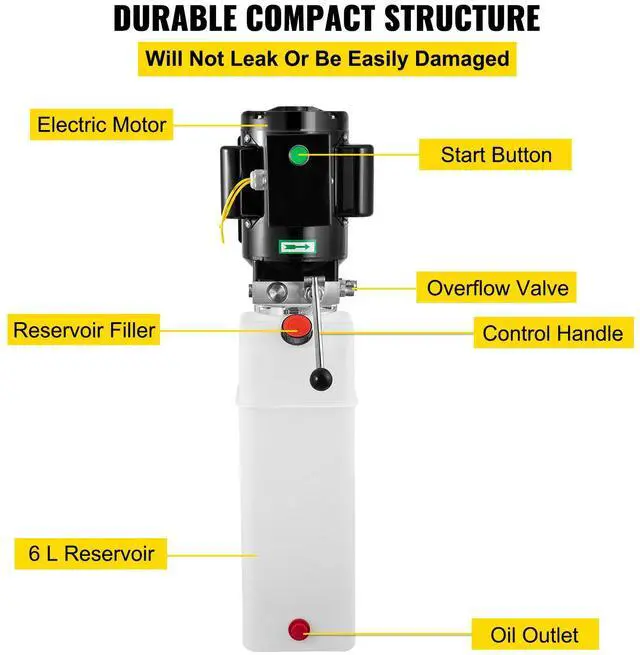 DURABLE COMPACT STRUCTURE

Will Not Leak Or Be Easily Damaged

Electric Motor

Start Button

Overflow Valve

Reservoir Filler

Control Handle

6 L Reservoir

Oil Outlet