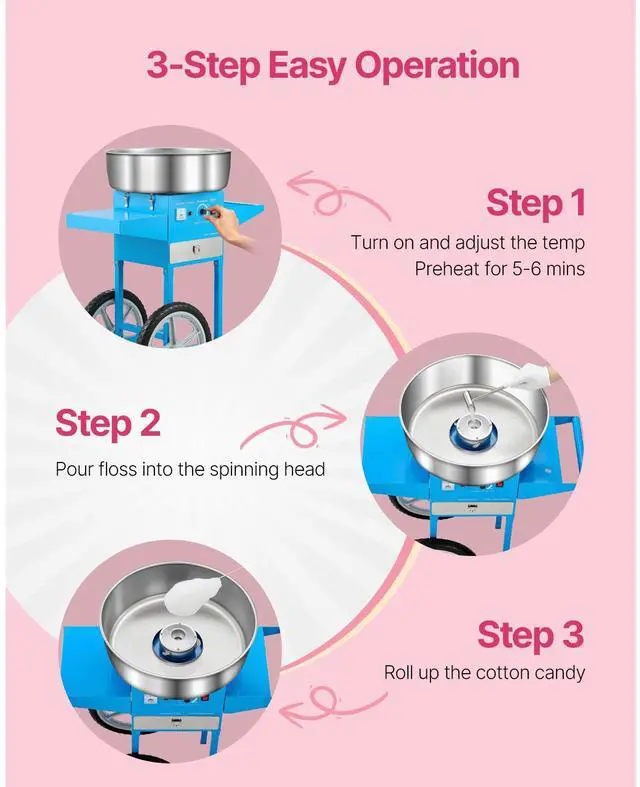 3-Step Easy Operation

Step 1

Turn on and adjust the temp
Preheat for 5-6 mins

Step 2

Pour floss into the spinning head

Step 3

Roll up the cotton candy