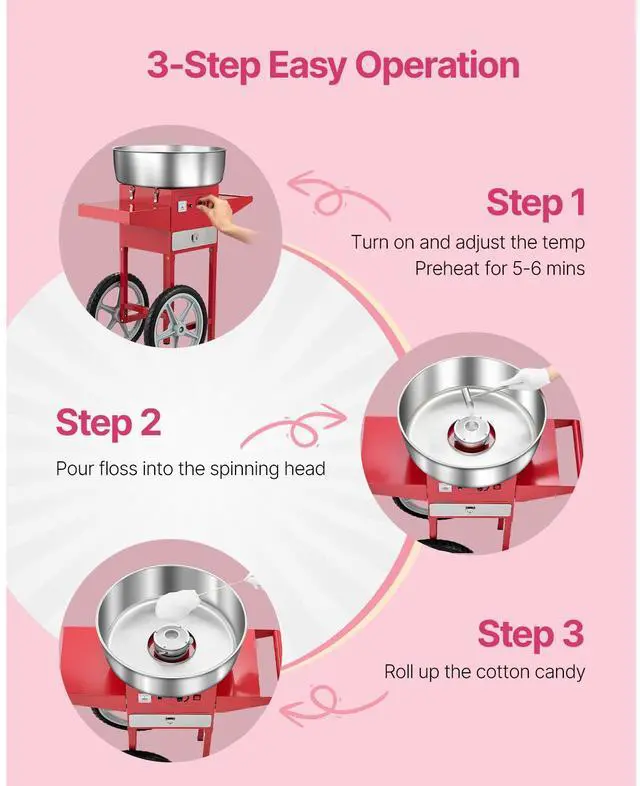 3-Step Easy Operation

Step 1

Turn on and adjust the temp
Preheat for 5-6 mins

Step 2

Pour floss into the spinning head

Step 3

Roll up the cotton candy