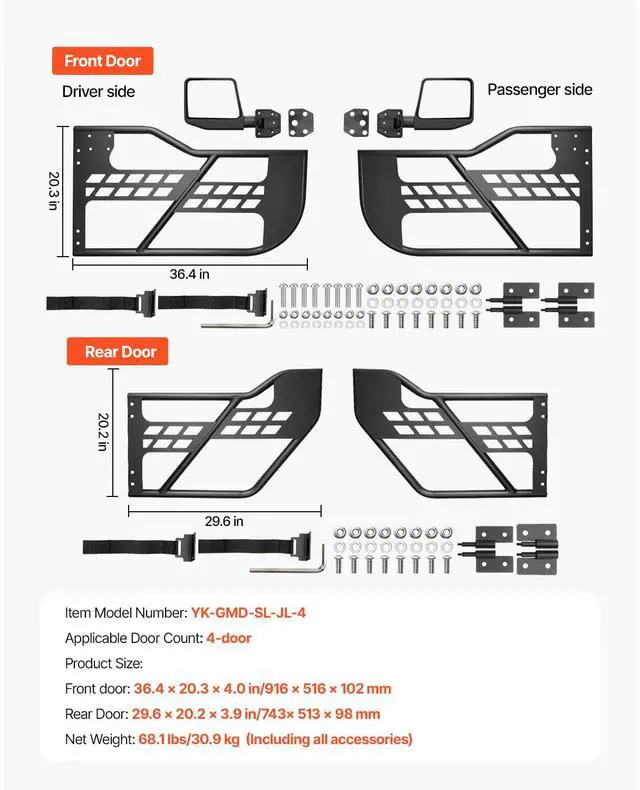 Front Door

Driver side

Passenger side

20.3 in

36.4 in

Rear Door

20.2 in

29.6 in

Item Model Number: YK-GMD-SL-JL-4

Applicable Door Count: 4-door

Product Size:

Front door: 36.4 × 20.3 × 4.0 in/916 × 516 × 102 mm

Rear Door: 29.6 × 20.2 × 3.9 in/743× 513 × 98 mm

Net Weight: 68.1 lbs/30.9 kg (Including all accessories)