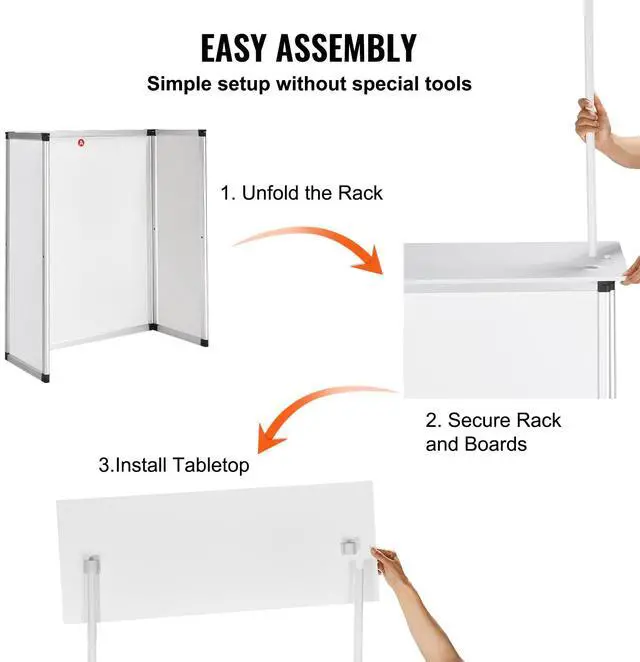 EASY ASSEMBLY

Simple setup without special tools

1. Unfold the Rack

2. Secure Rack and Boards

3.Install Tabletop