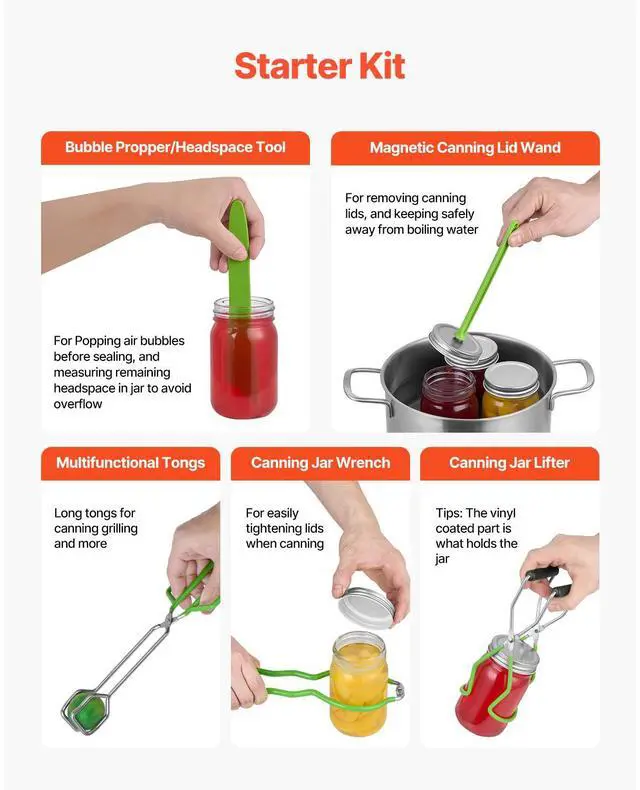 Starter Kit

Bubble Propper/Headspace Tool

For Popping air bubbles before sealing, and measuring remaining headspace in jar to avoid overflow

Magnetic Canning Lid Wand

For removing canning lids, and keeping safely away from boiling water

Multifunctional Tongs

Long tongs for canning grilling and more

Canning Jar Wrench

For easily tightening lids when canning

Canning Jar Lifter

Tips: The vinyl coated part is what holds the jar