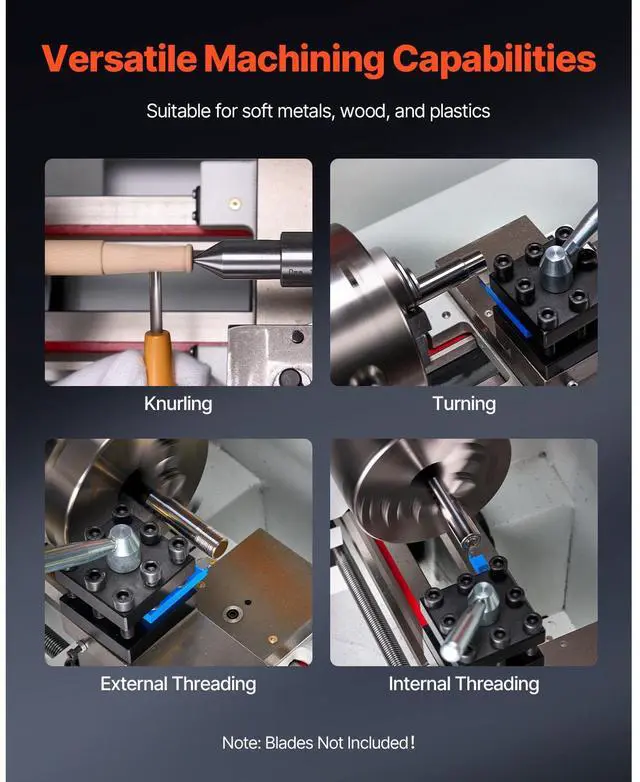 Versatile Machining Capabilities

Suitable for soft metals, wood, and plastics

Knurling

Turning

External Threading

Internal Threading

Note: Blades Not Included!