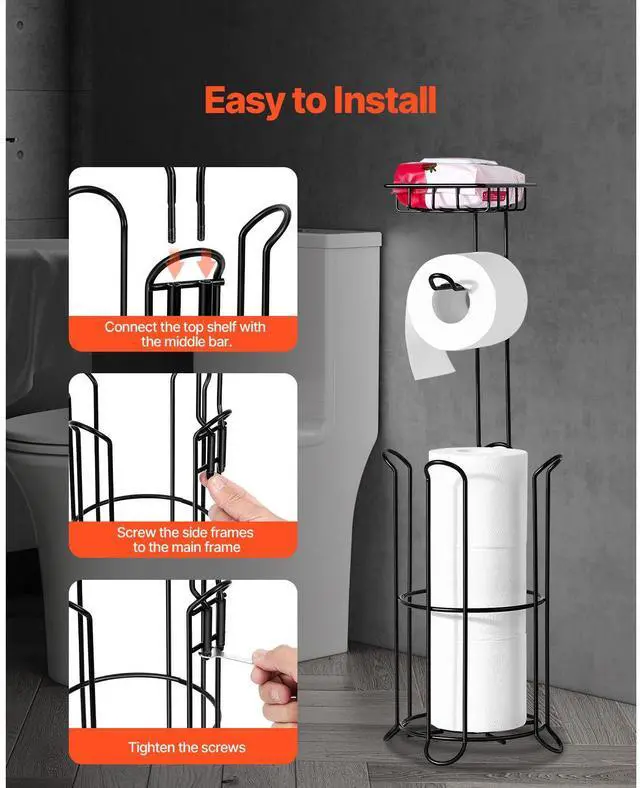 Easy to Install

Connect the top shelf with the middle bar.

Screw the side frames to the main frame

Tighten the screws