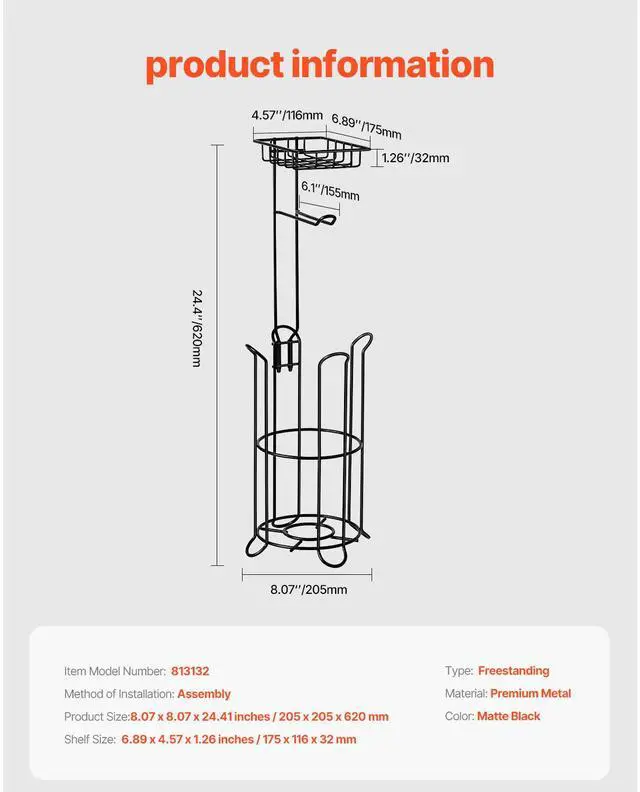 product information

4.57''/116mm
6.89''/175mm
1.26''/32mm
6.1''/155mm
24.4''/620mm
8.07''/205mm

Item Model Number: 813132
Method of Installation: Assembly
Product Size:8.07 x 8.07 x 24.41 inches / 205 x 205 x 620 mm
Shelf Size: 6.89 x 4.57 x 1.26 inches / 175 x 116 x 32 mm

Type: Freestanding
Material: Premium Metal
Color: Matte Black