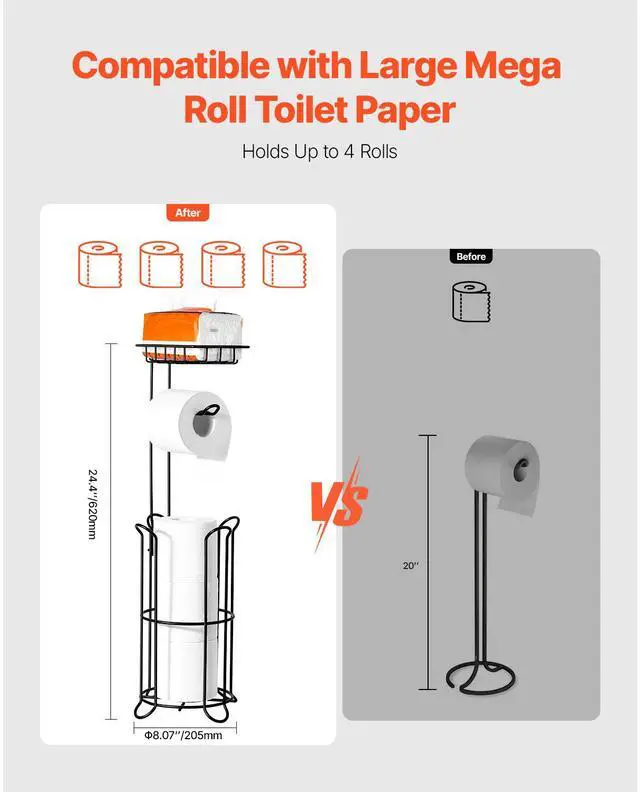 Compatible with Large Mega Roll Toilet Paper

Holds Up to 4 Rolls

After

24.4''/620mm

Φ8.07''/205mm

VS

Before

20''