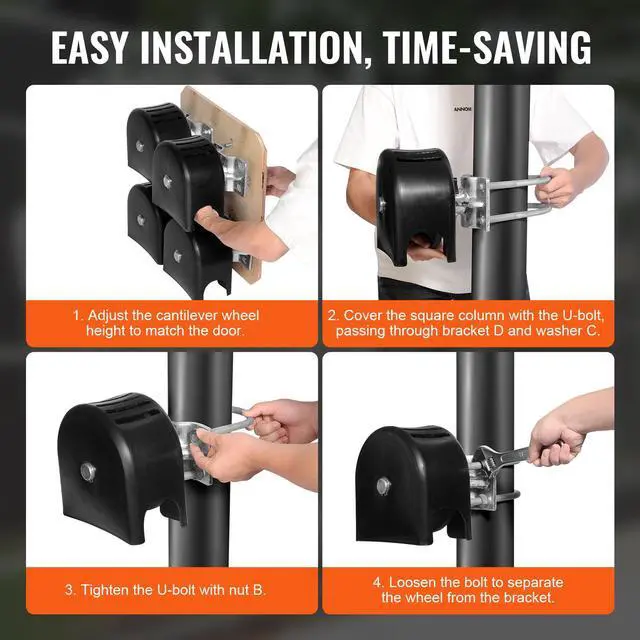 EASY INSTALLATION, TIME-SAVING

ANNOK

1. Adjust the cantilever wheel height to match the door.

2. Cover the square column with the U-bolt, passing through bracket D and washer C.

3. Tighten the U-bolt with nut B.

4. Loosen the bolt to separate the wheel from the bracket.