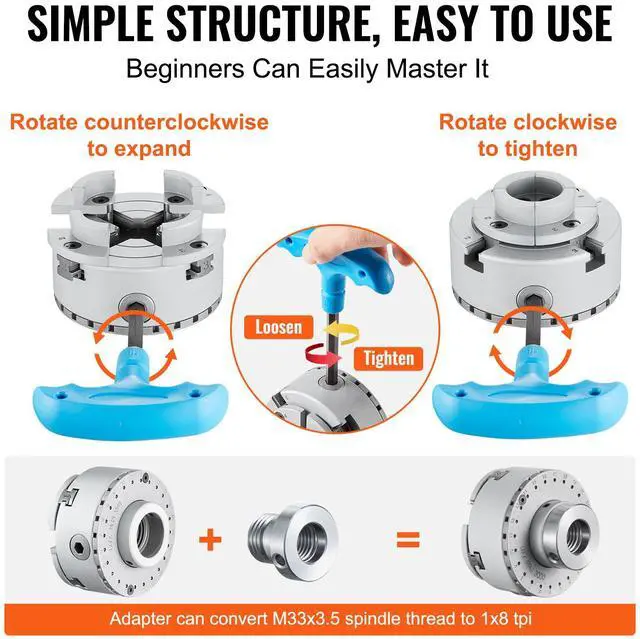 SIMPLE STRUCTURE, EASY TO USE

Beginners Can Easily Master It

Rotate counterclockwise to expand

Rotate clockwise to tighten

Loosen

Tighten

+

=

Adapter can convert M33x3.5 spindle thread to 1x8 tpi