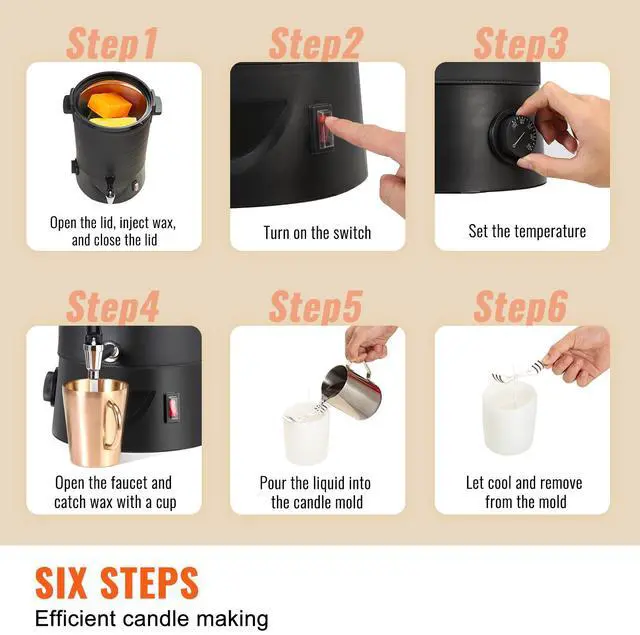 Step1

Open the lid, inject wax, and close the lid

Step2

Turn on the switch

Step3

Set the temperature

Step4

Open the faucet and catch wax with a cup

Step5

Pour the liquid into the candle mold

Step6

Let cool and remove from the mold

SIX STEPS

Efficient candle making