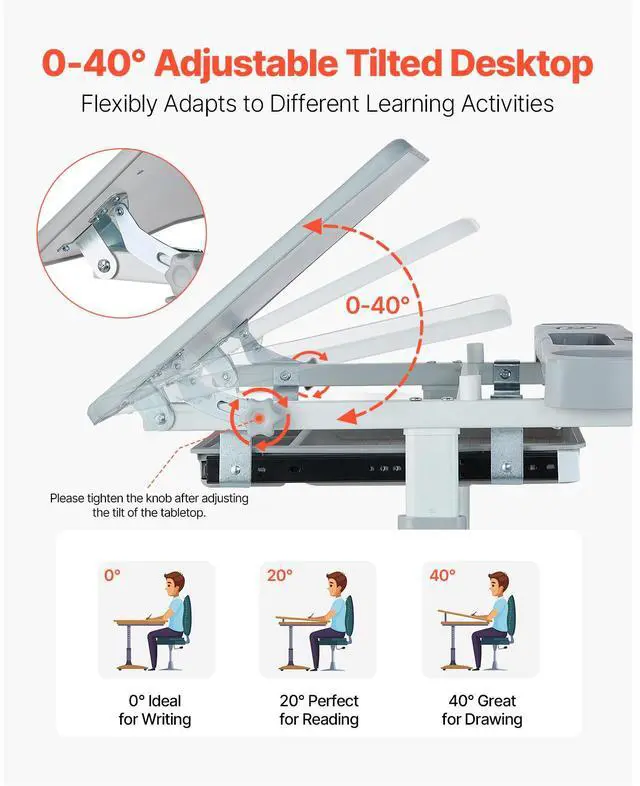 0-40° Adjustable Tilted Desktop

Flexibly Adapts to Different Learning Activities

0-40°

Please tighten the knob after adjusting the tilt of the tabletop.

0°

20°

40°

0° Ideal for Writing

20° Perfect for Reading

40° Great for Drawing