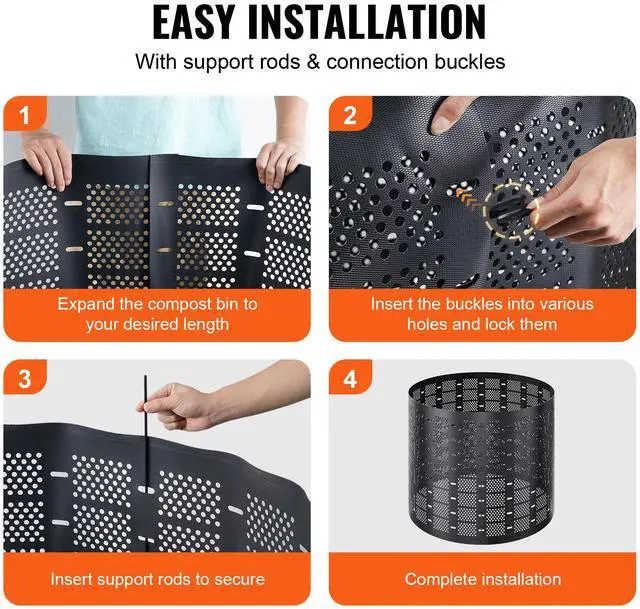 EASY INSTALLATION

With support rods & connection buckles

1

Expand the compost bin to your desired length

2

Insert the buckles into various holes and lock them

3

Insert support rods to secure

4

Complete installation