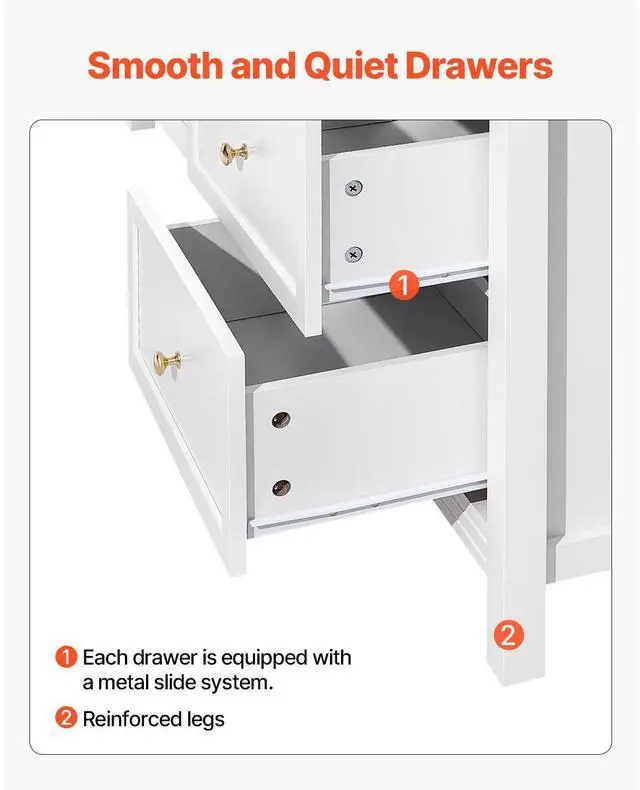 Smooth and Quiet Drawers

1

2

1 Each drawer is equipped with a metal slide system.

2 Reinforced legs