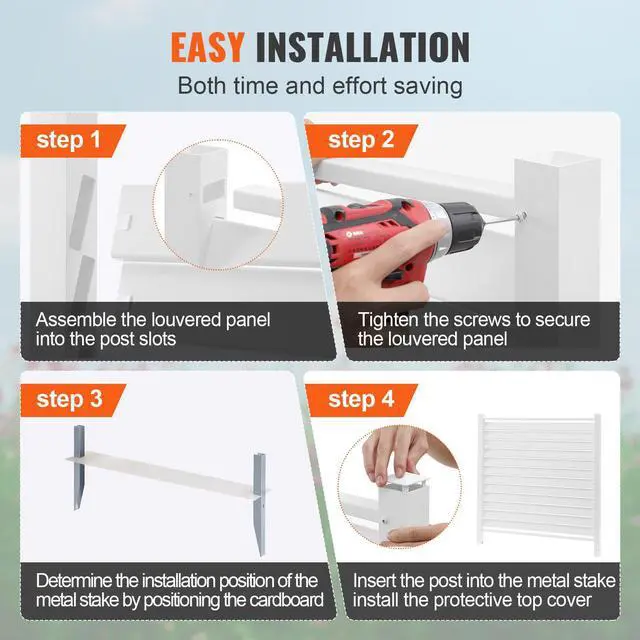 EASY INSTALLATION
Both time and effort saving

step 1
Assemble the louvered panel into the post slots

step 2
Tighten the screws to secure the louvered panel

step 3
Determine the installation position of the metal stake by positioning the cardboard

step 4
Insert the post into the metal stake install the protective top cover