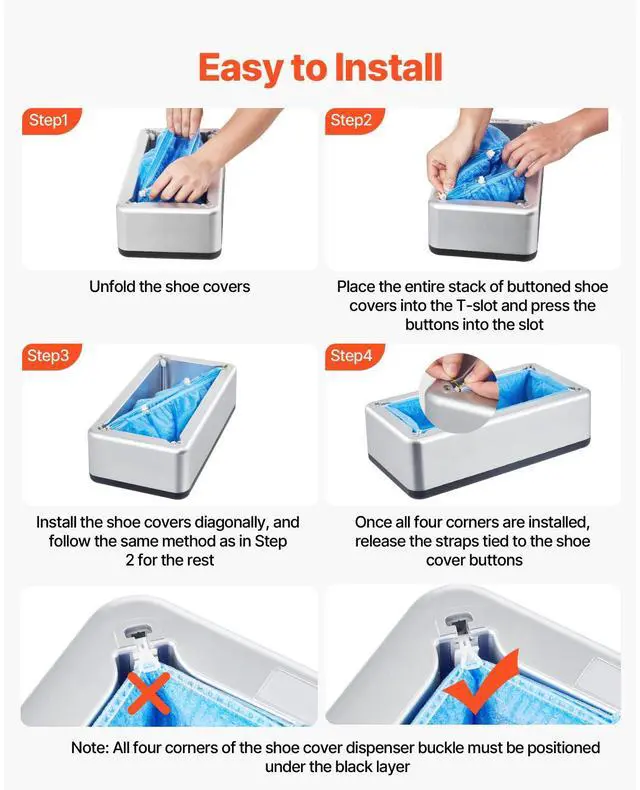 Easy to Install

Step1

Unfold the shoe covers

Step2

Place the entire stack of buttoned shoe covers into the T-slot and press the buttons into the slot

Step3

Install the shoe covers diagonally, and follow the same method as in Step 2 for the rest

Step4

Once all four corners are installed, release the straps tied to the shoe cover buttons

Note: All four corners of the shoe cover dispenser buckle must be positioned under the black layer