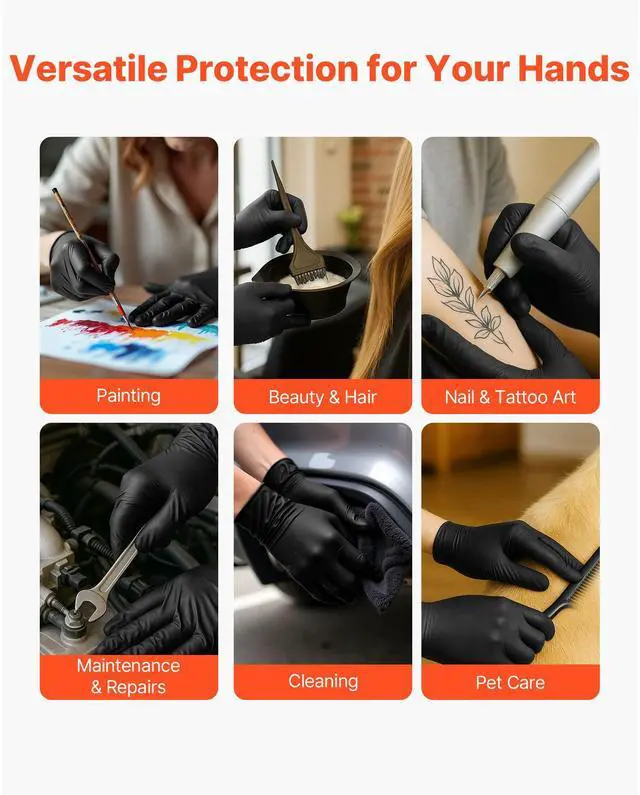 Versatile Protection for Your Hands

Painting

Beauty & Hair

Nail & Tattoo Art

Maintenance & Repairs

Cleaning

Pet Care