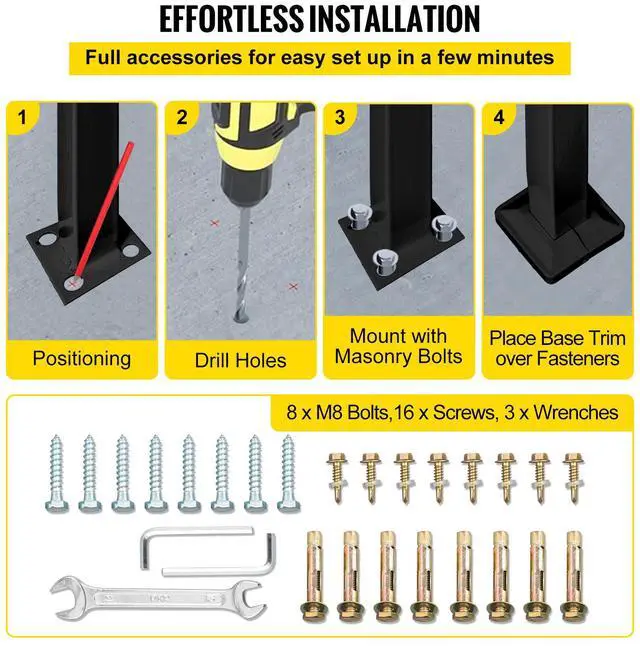 EFFORTLESS INSTALLATION

Full accessories for easy set up in a few minutes

1

Positioning

2

Drill Holes

3

Mount with Masonry Bolts

4

Place Base Trim over Fasteners

8 x M8 Bolts,16 x Screws, 3 x Wrenches