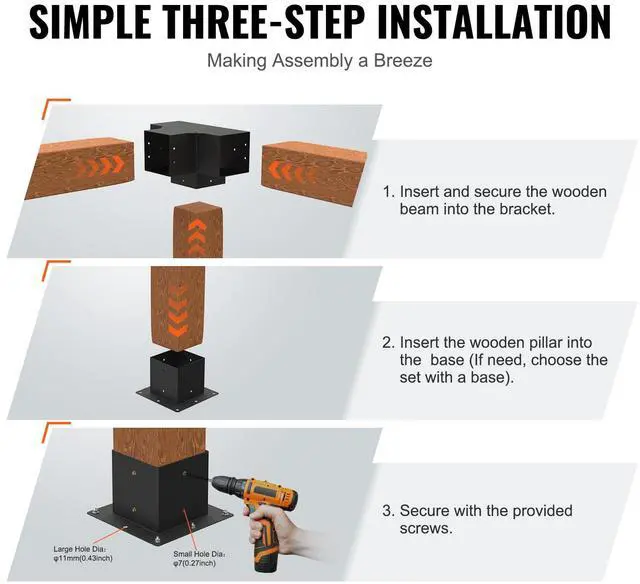 SIMPLE THREE-STEP INSTALLATION

Making Assembly a Breeze

1. Insert and secure the wooden beam into the bracket.

2. Insert the wooden pillar into the  base (If need, choose the set with a base).

3. Secure with the provided screws.

Large Hole Dia: φ11mm(0.43inch)

Small Hole Dia: φ7(0.27inch)