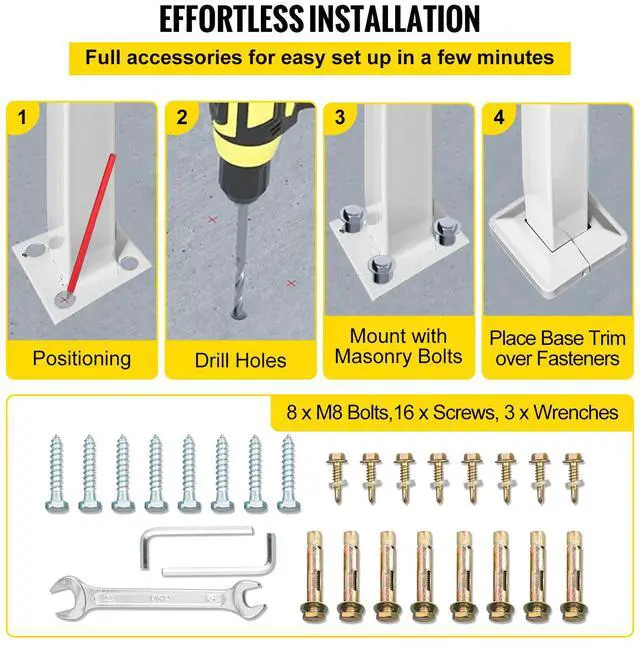 EFFORTLESS INSTALLATION

Full accessories for easy set up in a few minutes

1
Positioning

2
Drill Holes

3
Mount with Masonry Bolts

4
Place Base Trim over Fasteners

8 x M8 Bolts,16 x Screws, 3 x Wrenches