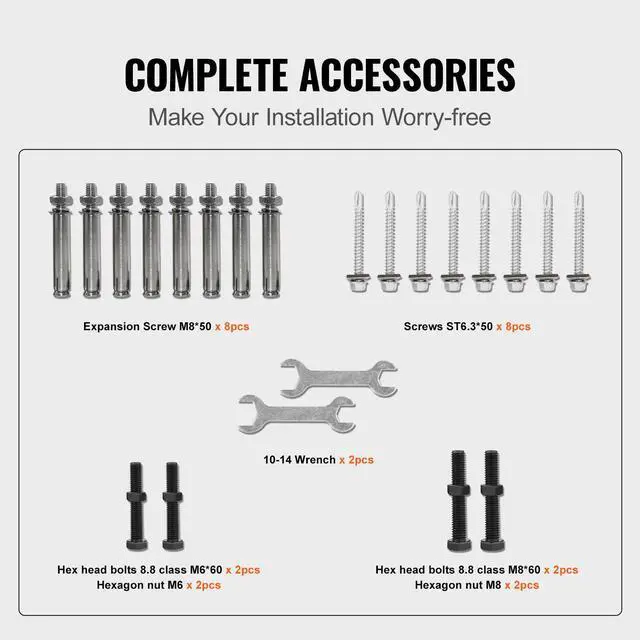 COMPLETE ACCESSORIES

Make Your Installation Worry-free

Expansion Screw M8*50 x 8pcs

Screws ST6.3*50 x 8pcs

10-14 Wrench x 2pcs

Hex head bolts 8.8 class M6*60 x 2pcs
Hexagon nut M6 x 2pcs

Hex head bolts 8.8 class M8*60 x 2pcs
Hexagon nut M8 x 2pcs