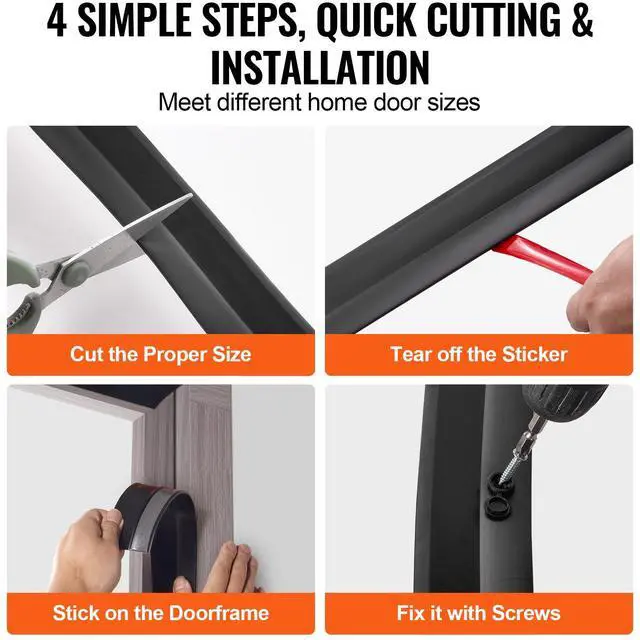 4 SIMPLE STEPS, QUICK CUTTING & INSTALLATION

Meet different home door sizes

Cut the Proper Size

Tear off the Sticker

Stick on the Doorframe

Fix it with Screws