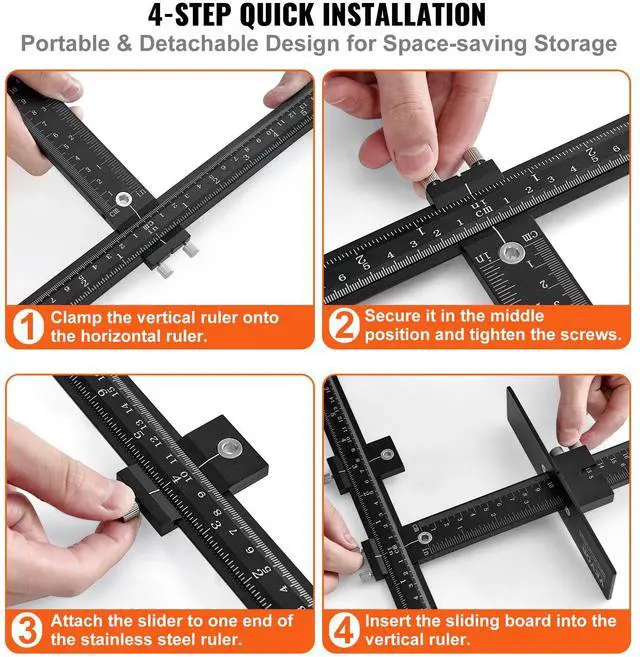 4-STEP QUICK INSTALLATION

Portable & Detachable Design for Space-saving Storage

1 Clamp the vertical ruler onto the horizontal ruler.

2 Secure it in the middle position and tighten the screws.

3 Attach the slider to one end of the stainless steel ruler.

4 Insert the sliding board into the vertical ruler.