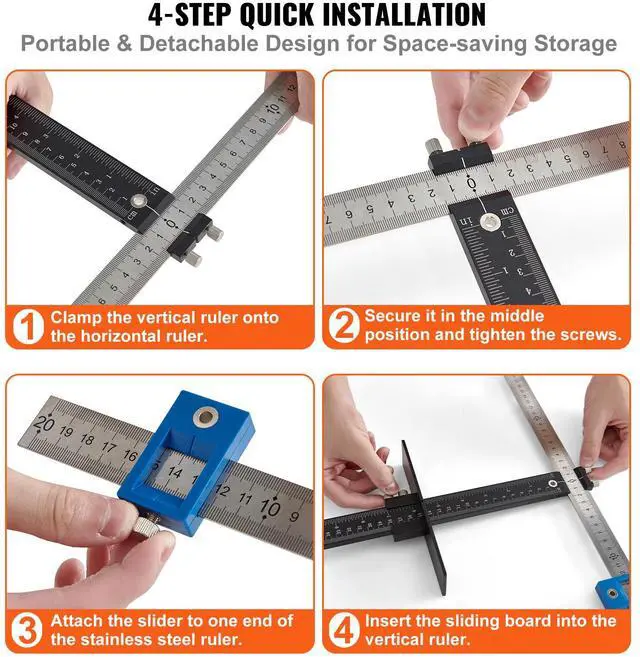 4-STEP QUICK INSTALLATION

Portable & Detachable Design for Space-saving Storage

1 Clamp the vertical ruler onto the horizontal ruler.

2 Secure it in the middle position and tighten the screws.

3 Attach the slider to one end of the stainless steel ruler.

4 Insert the sliding board into the vertical ruler.