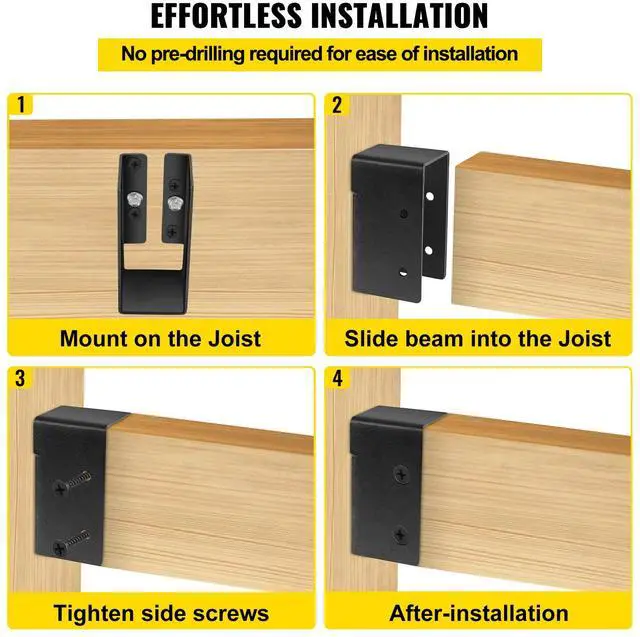 EFFORTLESS INSTALLATION

No pre-drilling required for ease of installation

1

Mount on the Joist

2

Slide beam into the Joist

3

Tighten side screws

4

After-installation