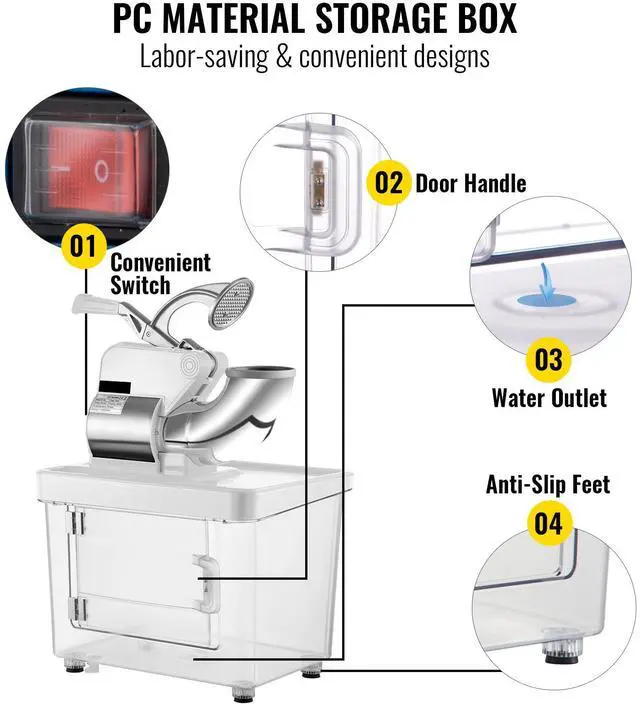 PC MATERIAL STORAGE BOX

Labor-saving & convenient designs

01 Convenient Switch

02 Door Handle

03 Water Outlet

Anti-Slip Feet 04