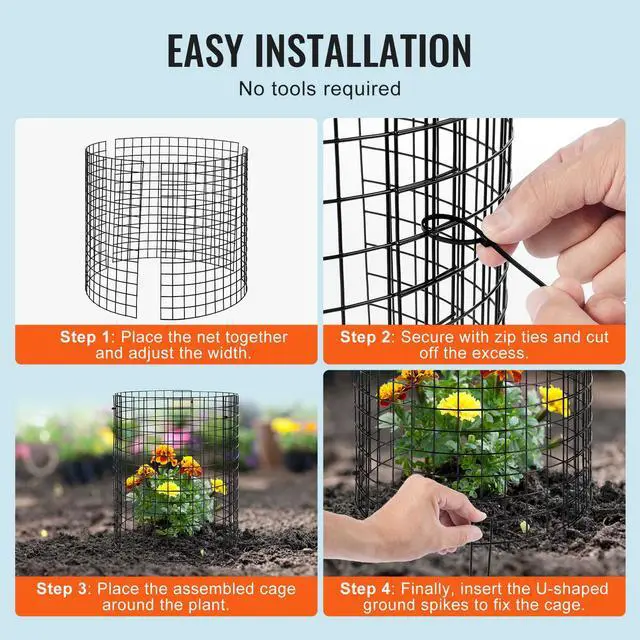 EASY INSTALLATION
No tools required

Step 1: Place the net together and adjust the width.

Step 2: Secure with zip ties and cut off the excess.

Step 3: Place the assembled cage around the plant.

Step 4: Finally, insert the U-shaped ground spikes to fix the cage.