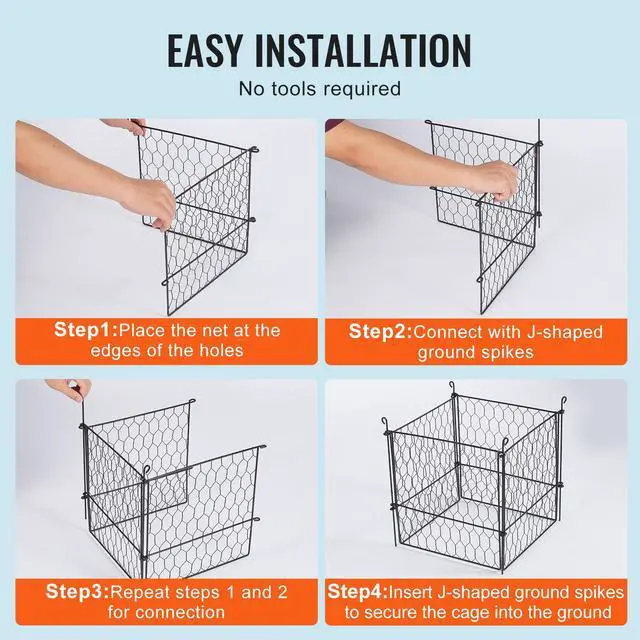 EASY INSTALLATION
No tools required

Step1:Place the net at the edges of the holes

Step2:Connect with J-shaped ground spikes

Step3:Repeat steps 1 and 2 for connection

Step4:Insert J-shaped ground spikes to secure the cage into the ground