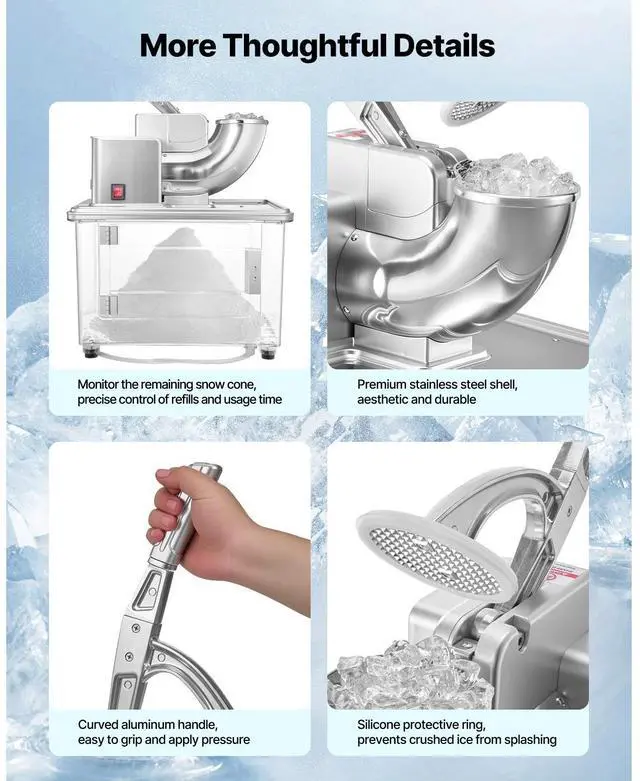 More Thoughtful Details

Monitor the remaining snow cone, precise control of refills and usage time

Premium stainless steel shell, aesthetic and durable

Curved aluminum handle, easy to grip and apply pressure

Silicone protective ring, prevents crushed ice from splashing